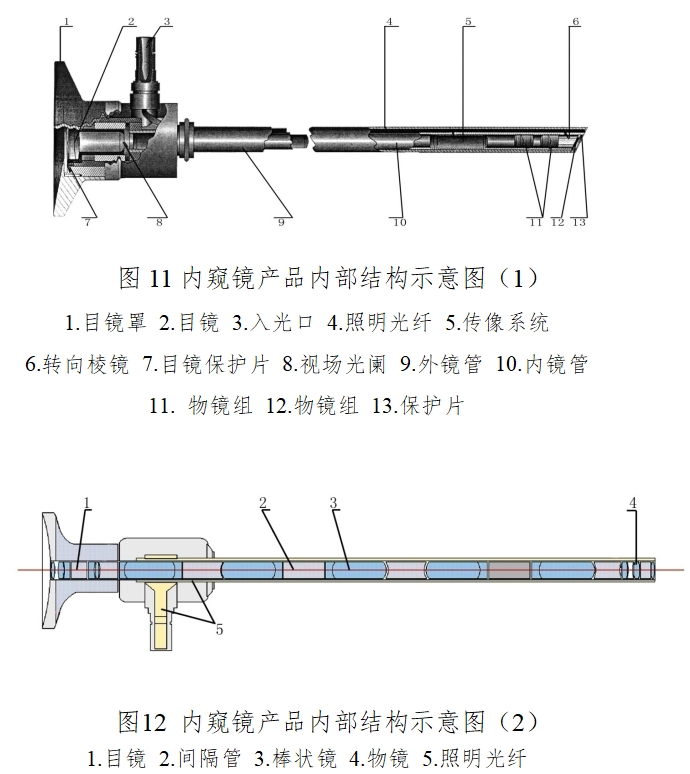 1 2 3 4 5 6

7 8 9 10 11 12 13

图 11 内窥镜产品内部结构示意图（1）

1.目镜罩 2.目镜 3.入光口 4.照明光纤 5.传像系统 6.转向棱镜 7.目镜保护片 8.视场光阑 9.外镜管 10.内镜管 11. 物镜组 12.物镜组 13.保护片

1 2 3 4

5

图12 内窥镜产品内部结构示意图（2）

1.目镜 2.间隔管 3.棒状镜 4.物镜 5.照明光纤